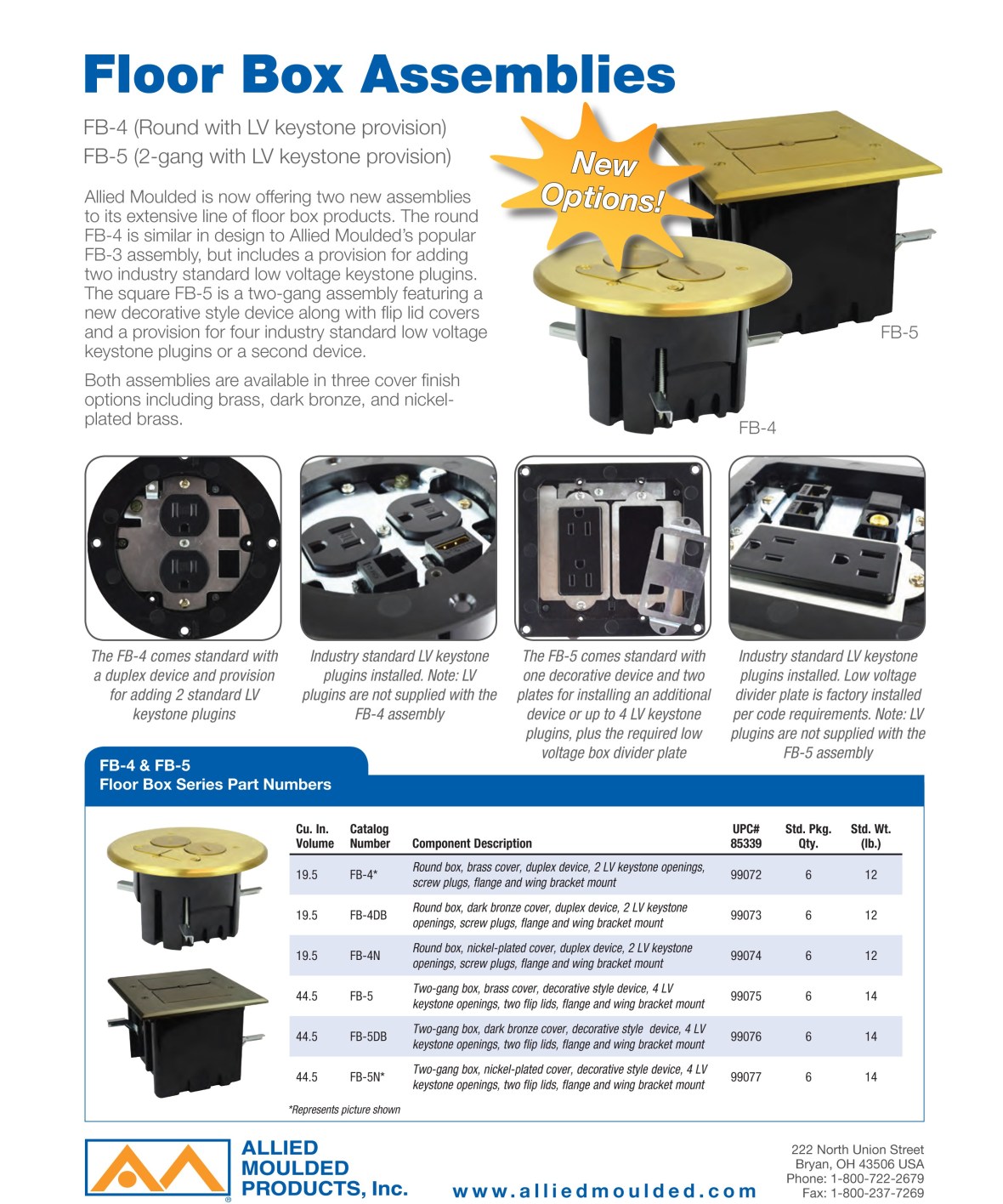 Floor Box Assemblies

FB-4 (Round with LV keystone provision)
FB-5 (2-gang with LV keystone provision)

New Options!

Allied Moulded is now offering two new assemblies to its extensive line of floor box products. The round FB-4 is similar in design to Allied Moulded's popular FB-3 assembly, but includes a provision for adding two industry standard low voltage keystone plugins. The square FB-5 is a two-gang assembly featuring a new decorative style device along with flip lid covers and a provision for four industry standard low voltage keystone plugins or a second device.

Both assemblies are available in three cover finish options including brass, dark bronze, and nickel-plated brass.

FB-5

FB-4

The FB-4 comes standard with a duplex device and provision for adding 2 standard LV keystone plugins

Industry standard LV keystone plugins installed. Note: LV plugins are not supplied with the FB-4 assembly

The FB-5 comes standard with one decorative device and two plates for installing an additional device or up to 4 LV keystone plugins, plus the required low voltage box divider plate

Industry standard LV keystone plugins installed. Low voltage divider plate is factory installed per code requirements. Note: LV plugins are not supplied with the FB-5 assembly

FB-4 & FB-5
Floor Box Series Part Numbers

| Cu. In. Volume | Catalog Number | Component Description | UPC# 85339 | Std. Pkg. Qty. | Std. Wt. (lb.) |
|---|---|---|---|---|---|
| 19.5 | FB-4* | Round box, brass cover, duplex device, 2 LV keystone openings, screw plugs, flange and wing bracket mount | 99072 | 6 | 12 |
| 19.5 | FB-4DB | Round box, dark bronze cover, duplex device, 2 LV keystone openings, screw plugs, flange and wing bracket mount | 99073 | 6 | 12 |
| 19.5 | FB-4N | Round box, nickel-plated cover, duplex device, 2 LV keystone openings, screw plugs, flange and wing bracket mount | 99074 | 6 | 12 |
| 44.5 | FB-5 | Two-gang box, brass cover, decorative style device, 4 LV keystone openings, two flip lids, flange and wing bracket mount | 99075 | 6 | 14 |
| 44.5 | FB-5DB | Two-gang box, dark bronze cover, decorative style device, 4 LV keystone openings, two flip lids, flange and wing bracket mount | 99076 | 6 | 14 |
| 44.5 | FB-5N* | Two-gang box, nickel-plated cover, decorative style device, 4 LV keystone openings, two flip lids, flange and wing bracket mount | 99077 | 6 | 14 |

*Represents picture shown

ALLIED MOULDED PRODUCTS, Inc.

www.alliedmoulded.com

222 North Union Street
Bryan, OH 43506 USA
Phone: 1-800-722-2679
Fax: 1-800-237-7269