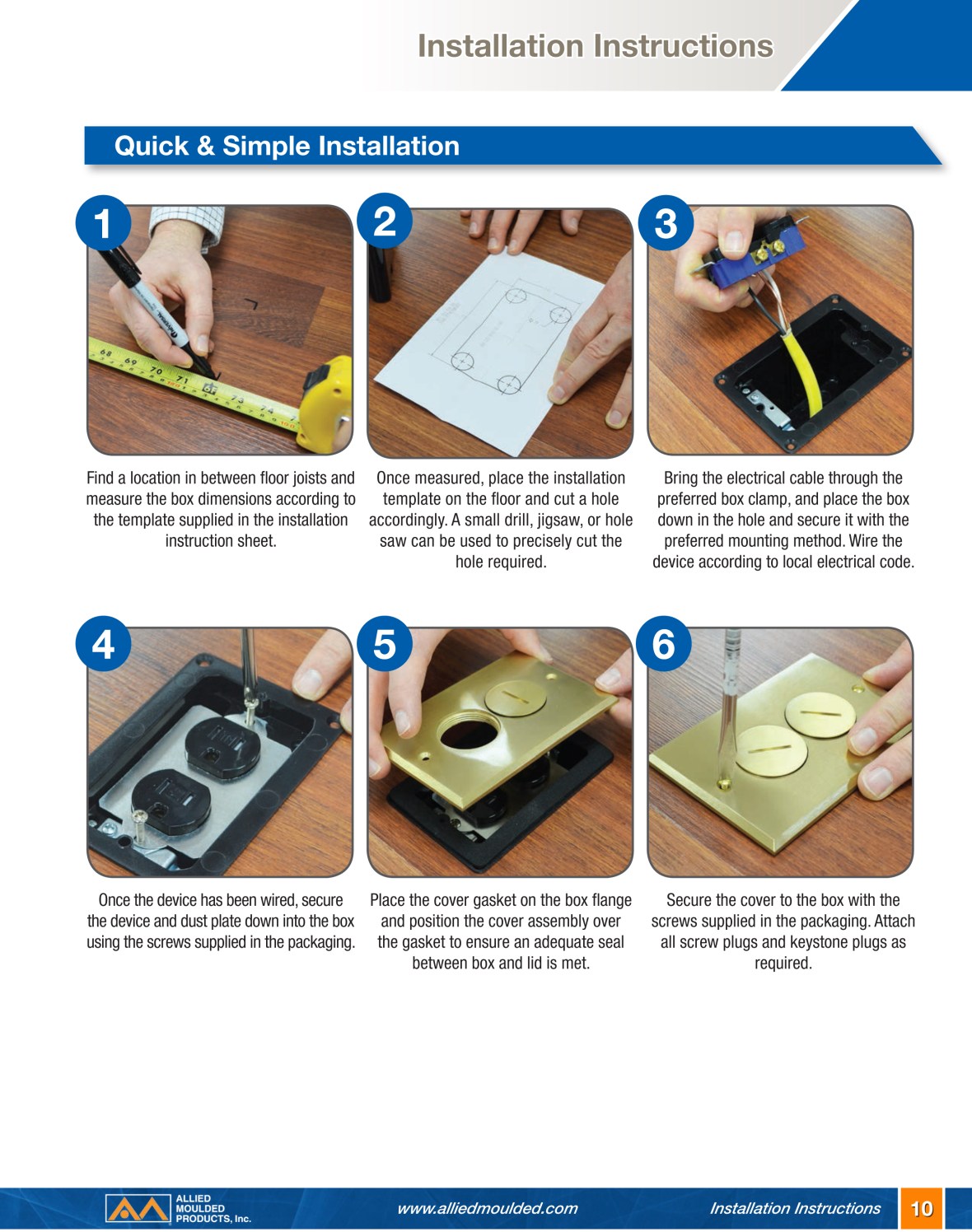 Installation Instructions

Quick & Simple Installation

1

Find a location in between floor joists and measure the box dimensions according to the template supplied in the installation instruction sheet.

2

Once measured, place the installation template on the floor and cut a hole accordingly. A small drill, jigsaw, or hole saw can be used to precisely cut the hole required.

3

Bring the electrical cable through the preferred box clamp, and place the box down in the hole and secure it with the preferred mounting method. Wire the device according to local electrical code.

4

Once the device has been wired, secure the device and dust plate down into the box using the screws supplied in the packaging.

5

Place the cover gasket on the box flange and position the cover assembly over the gasket to ensure an adequate seal between box and lid is met.

6

Secure the cover to the box with the screws supplied in the packaging. Attach all screw plugs and keystone plugs as required.

ALLIED MOULDED PRODUCTS, Inc.

www.alliedmoulded.com

Installation Instructions

10