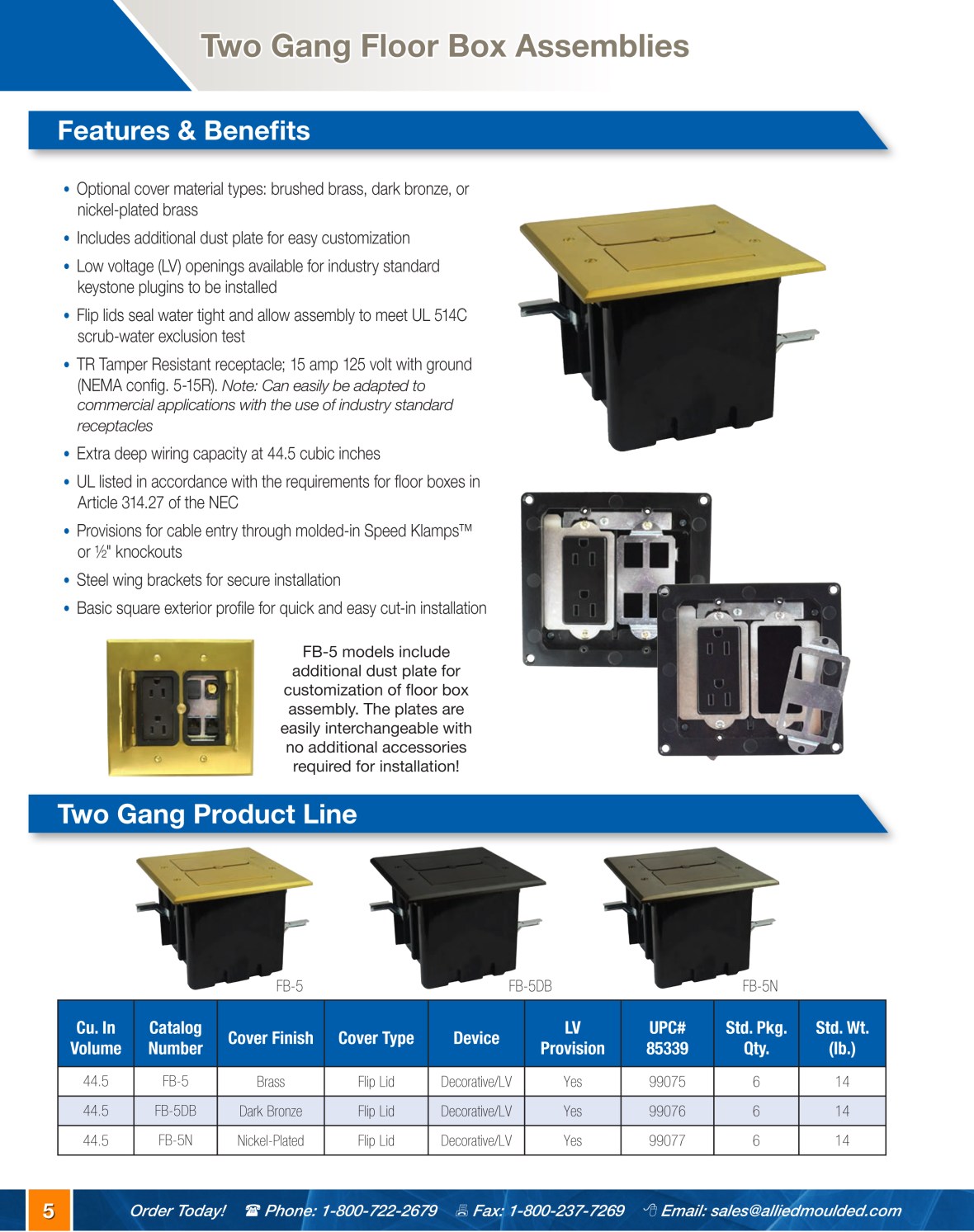 Two Gang Floor Box Assemblies

Features & Benefits

• Optional cover material types: brushed brass, dark bronze, or nickel-plated brass
• Includes additional dust plate for easy customization
• Low voltage (LV) openings available for industry standard keystone plugins to be installed
• Flip lids seal water tight and allow assembly to meet UL 514C scrub-water exclusion test
• TR Tamper Resistant receptacle; 15 amp 125 volt with ground (NEMA config. 5-15R). Note: Can easily be adapted to commercial applications with the use of industry standard receptacles
• Extra deep wiring capacity at 44.5 cubic inches
• UL listed in accordance with the requirements for floor boxes in Article 314.27 of the NEC
• Provisions for cable entry through molded-in Speed Klamps™ or ½" knockouts
• Steel wing brackets for secure installation
• Basic square exterior profile for quick and easy cut-in installation

FB-5 models include additional dust plate for customization of floor box assembly. The plates are easily interchangeable with no additional accessories required for installation!

Two Gang Product Line

FB-5 FB-5DB FB-5N

| Cu. In Volume | Catalog Number | Cover Finish | Cover Type | Device | LV Provision | UPC# 85339 | Std. Pkg. Qty. | Std. Wt. (lb.) |
|---|---|---|---|---|---|---|---|---|
| 44.5 | FB-5 | Brass | Flip Lid | Decorative/LV | Yes | 99075 | 6 | 14 |
| 44.5 | FB-5DB | Dark Bronze | Flip Lid | Decorative/LV | Yes | 99076 | 6 | 14 |
| 44.5 | FB-5N | Nickel-Plated | Flip Lid | Decorative/LV | Yes | 99077 | 6 | 14 |

5 Order Today! Phone: 1-800-722-2679 Fax: 1-800-237-7269 Email: sales@alliedmoulded.com